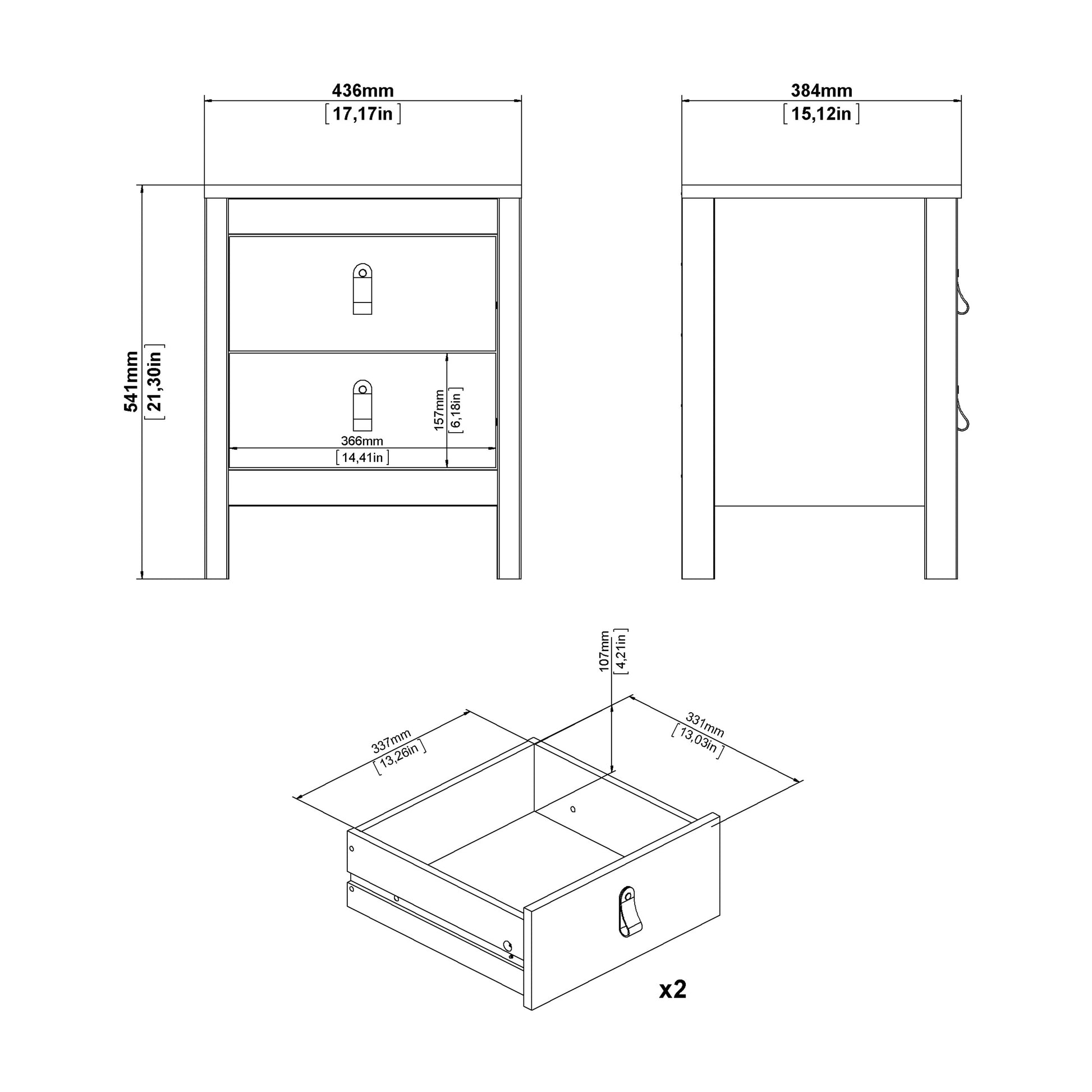 436mm
[17,17in]

384mm
[15,12in]

541mm
[21,30in]

157mm
[6,18in]

366mm
[14,41in]

107mm
[4,21in]

337mm
[13,26in]

331mm
[13,03in]

x2