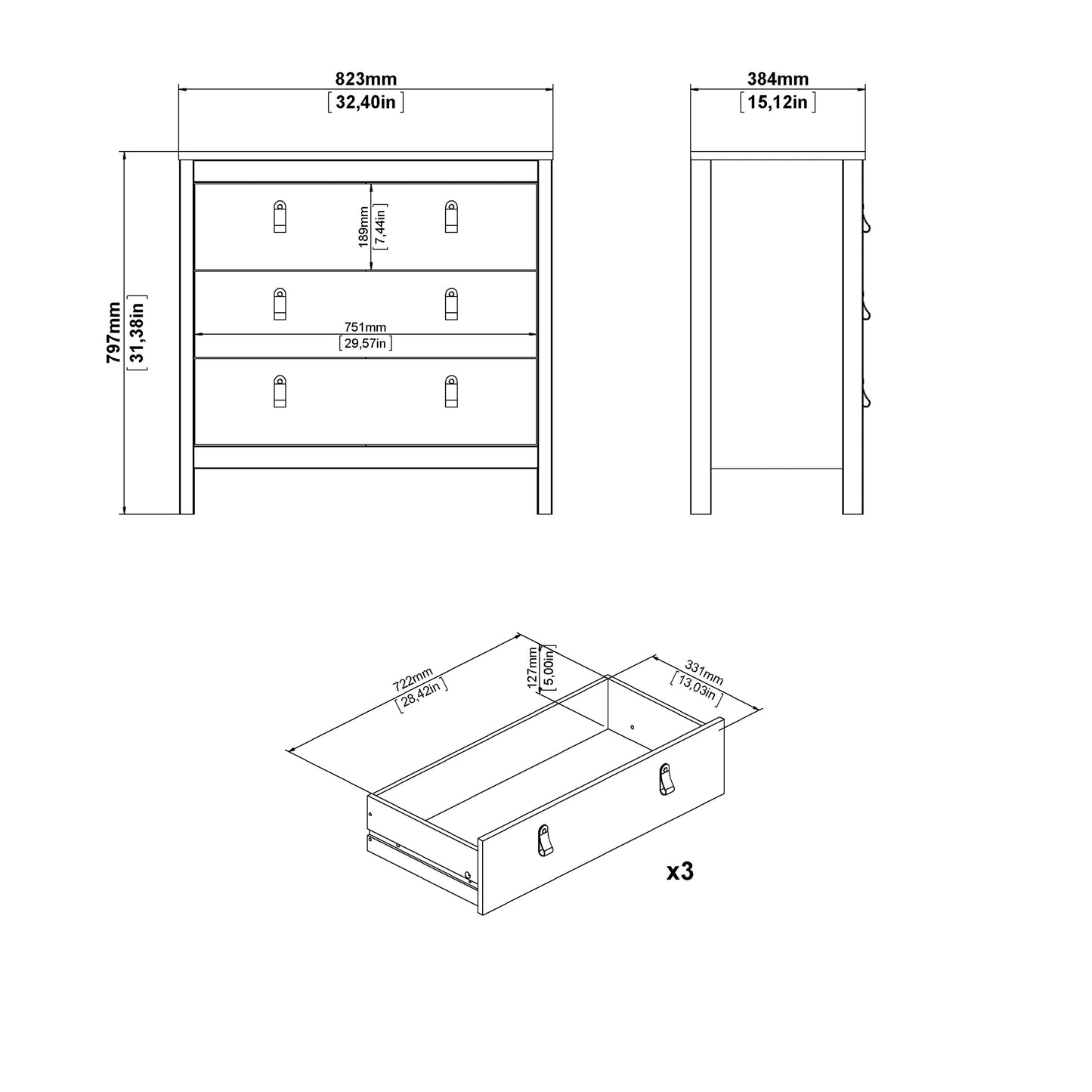 823mm
[32,40in]

384mm
[15,12in]

797mm
[31,38in]

189mm
[7,44in]

751mm
[29,57in]

722mm
[28,42in]

127mm
[5,00in]

331mm
[13,03in]

x3