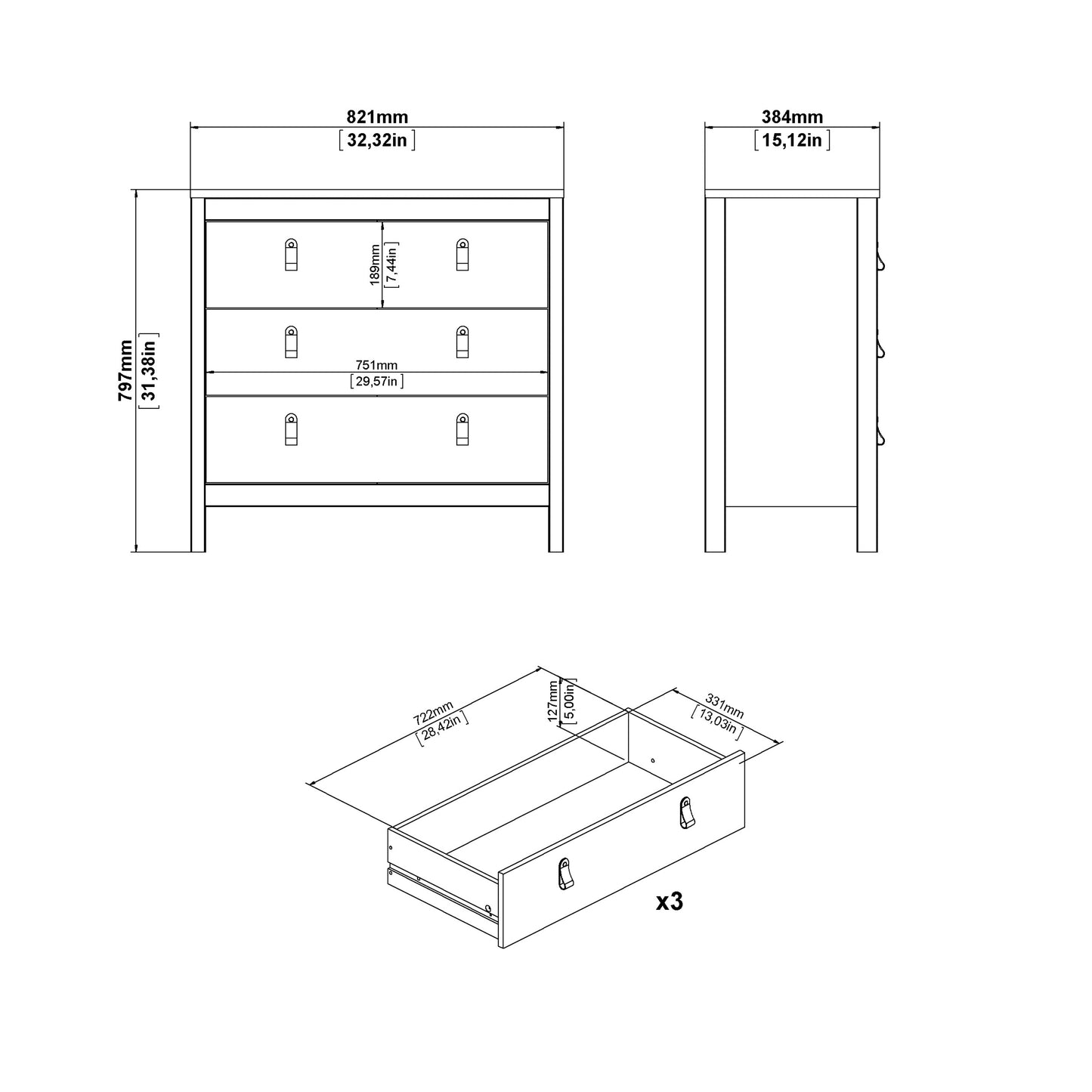 821mm
[32,32in]

384mm
[15,12in]

797mm
[31,38in]

189mm
[7,44in]

751mm
[29,57in]

722mm
[28,42in]

127mm
[5,00in]

331mm
[13,03in]

x3